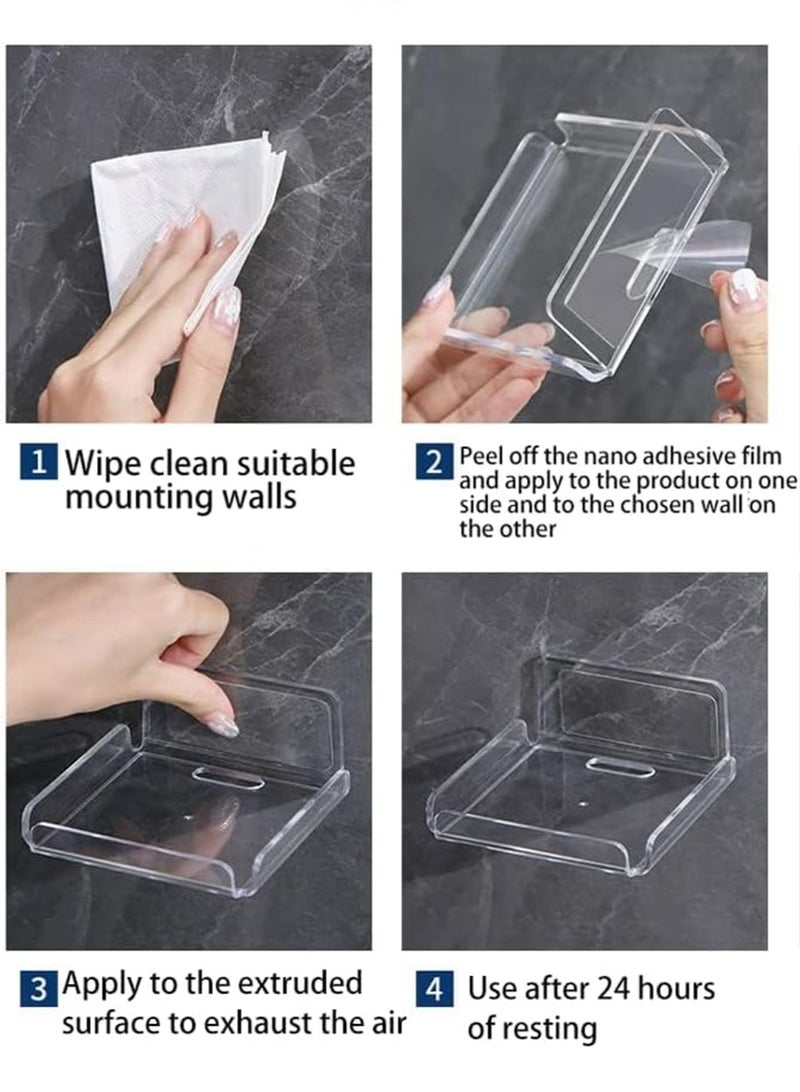 1 Wipe clean suitable mounting walls

2 Peel off the nano adhesive film and apply to the product on one side and to the chosen wall on the other

3 Apply to the extruded surface to exhaust the air

4 Use after 24 hours of resting